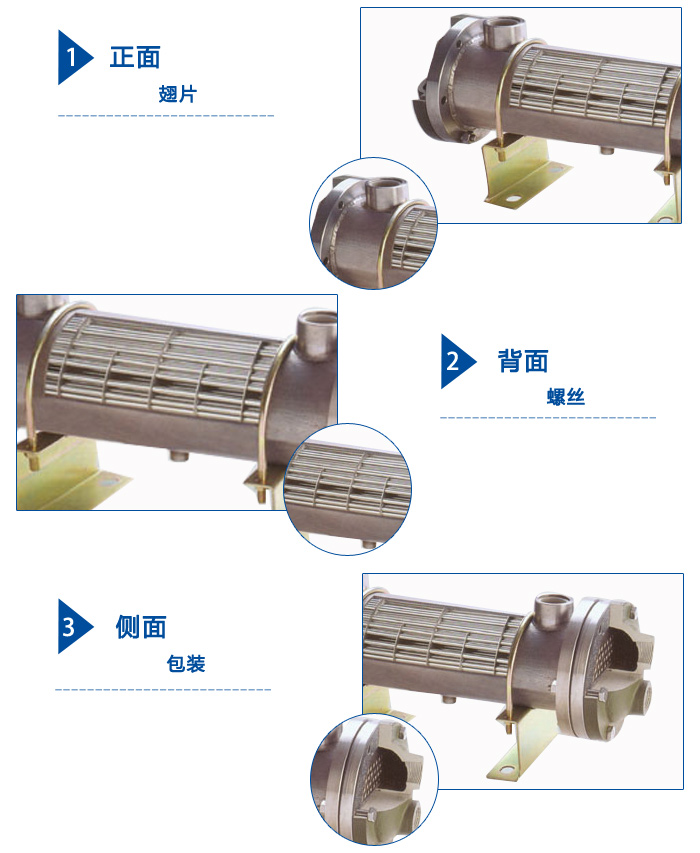 1 正面
翅片

2 背面
螺丝

3 侧面
包装