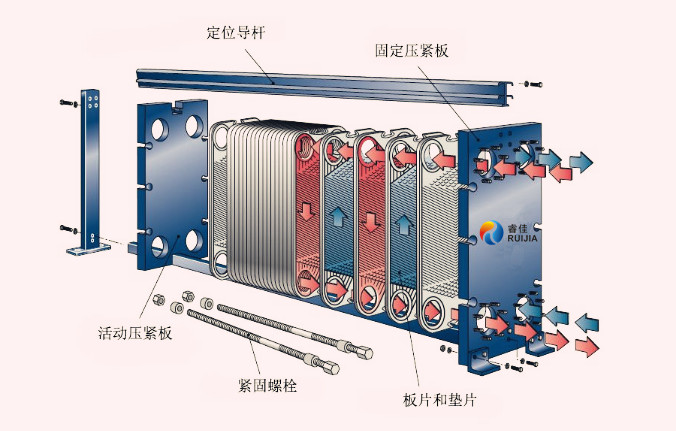 定位导杆

固定压紧板

睿佳
RUIJIA

活动压紧板

紧固螺栓

板片和垫片